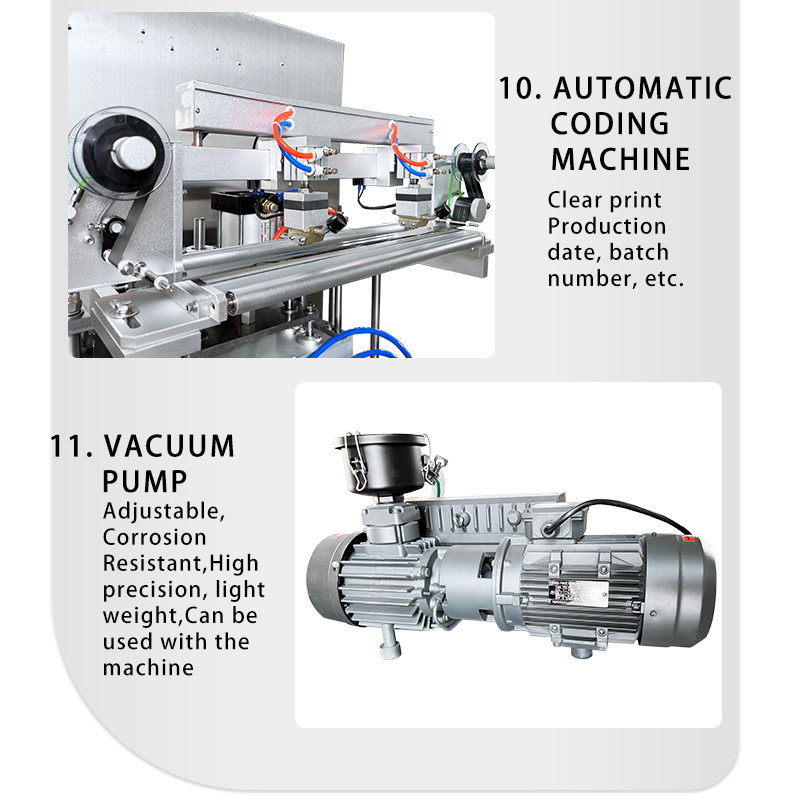 10. AUTOMATIC CODING MACHINE

Clear print Production date, batch number, etc.

11. VACUUM PUMP

Adjustable, Corrosion Resistant,High precision, light weight,Can be used with the machine